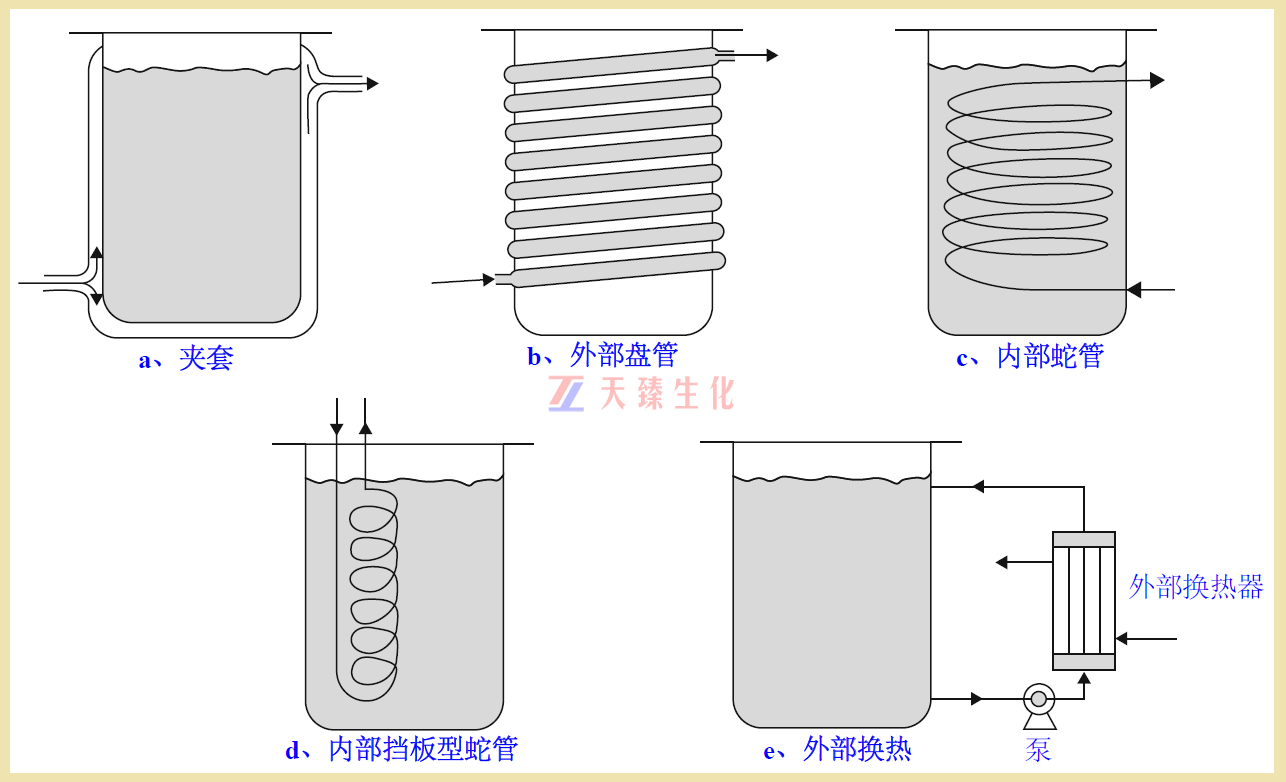 a、夹套

b、外部盘管

c、内部蛇管

天臻生化

d、内部挡板型蛇管

e、外部换热

外部换热器

泵